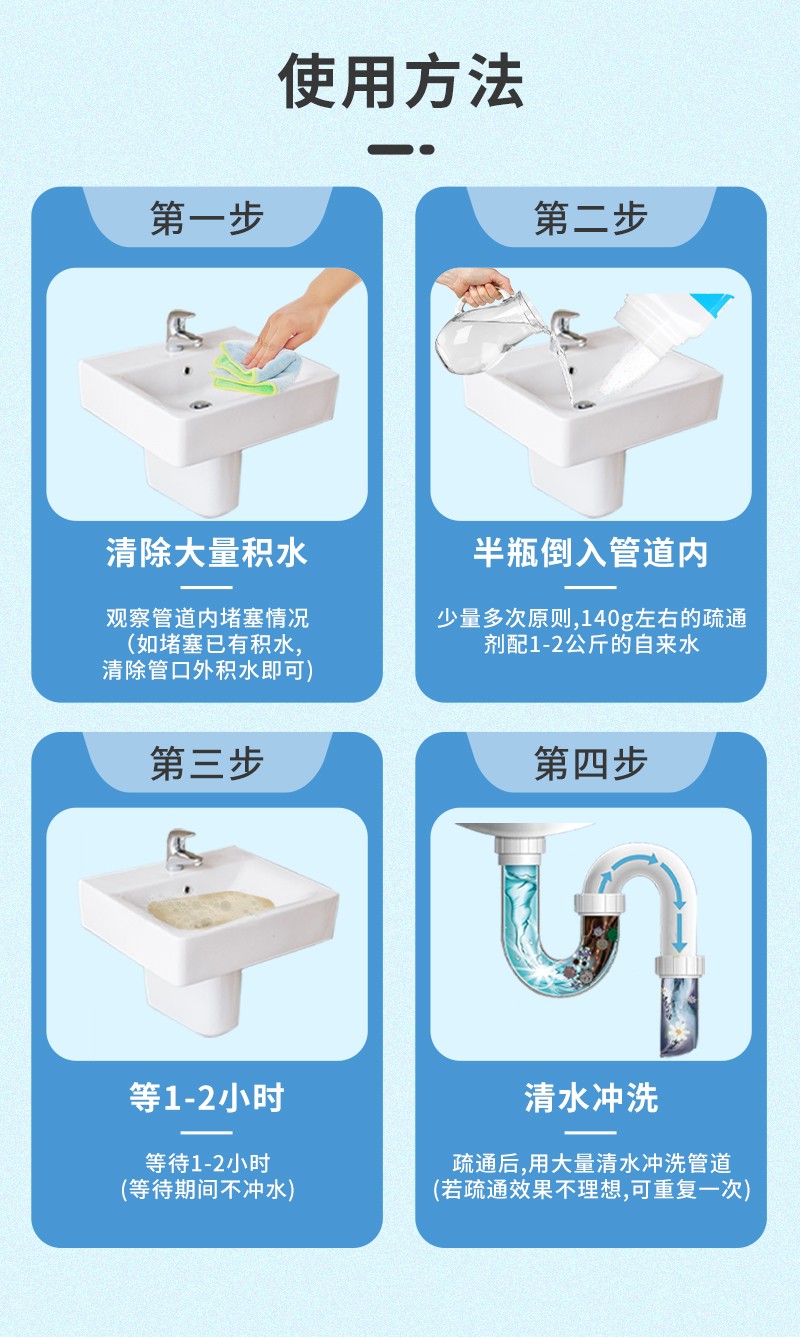 使用方法

第一步

清除大量积水

观察管道内堵塞情况
（如堵塞已有积水，
清除管口外积水即可）

第二步

半瓶倒入管道内

少量多次原则，140g左右的疏通剂配1-2公斤的自来水

第三步

等1-2小时

等待1-2小时
（等待期间不冲水）

第四步

清水冲洗

疏通后，用大量清水冲洗管道
（若疏通效果不理想，可重复一次）